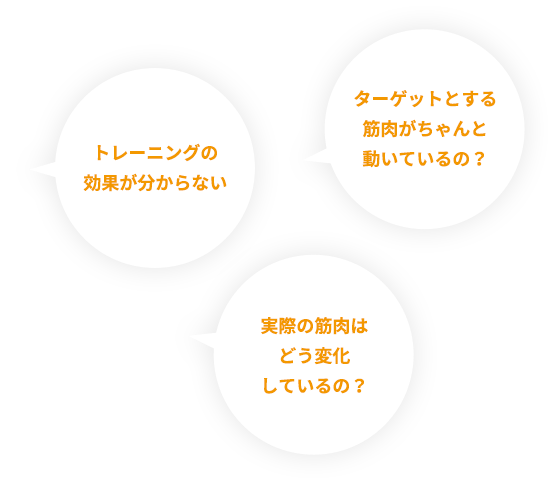 トレーニングの
効果が分からない

ターゲットとする
筋肉がちゃんと
動いているの？

実際の筋肉は
どう変化
しているの？